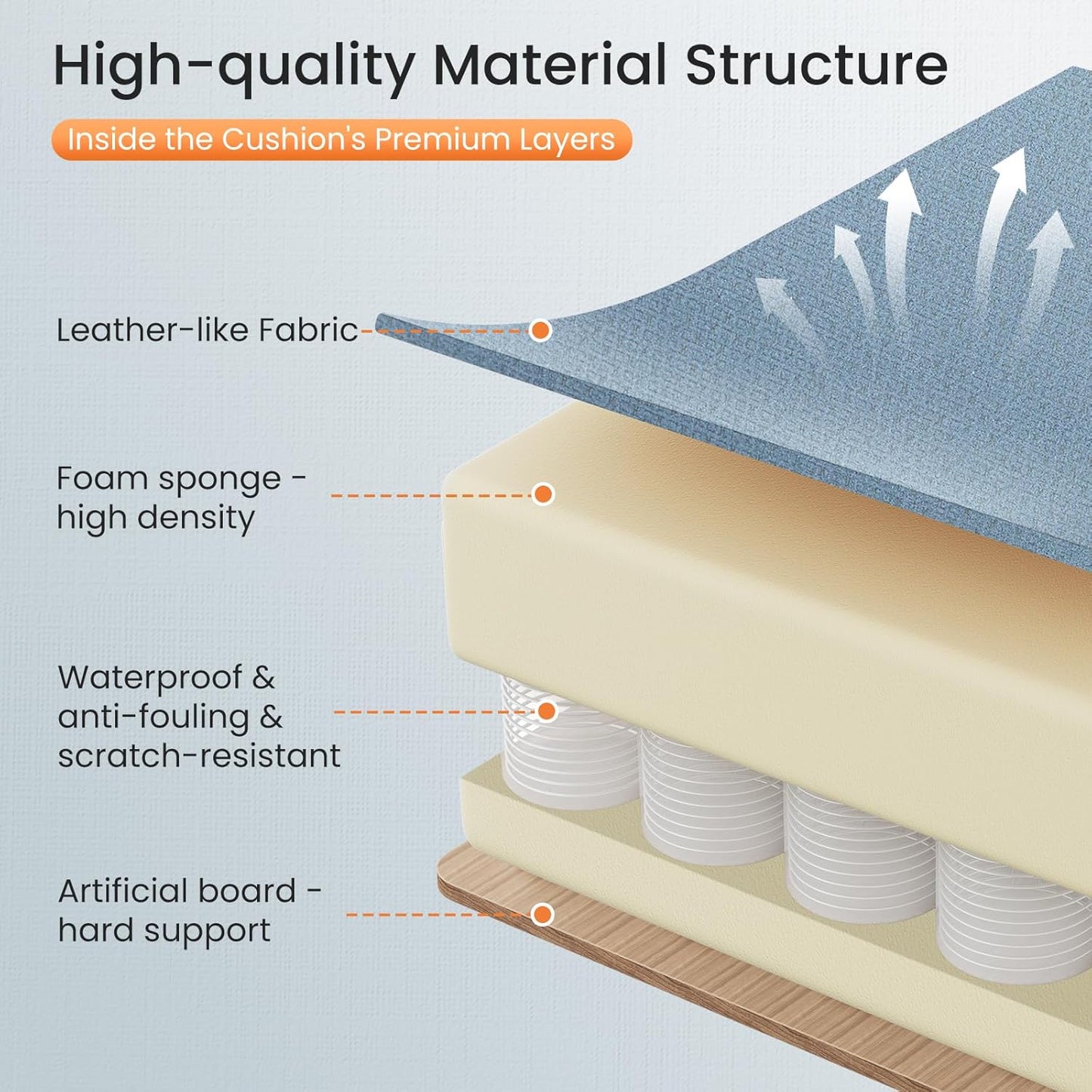 High-quality Material Structure

Inside the Cushion's Premium Layers

Leather-like Fabric

Foam sponge - high density

Waterproof & anti-fouling & scratch-resistant

Artificial board - hard support